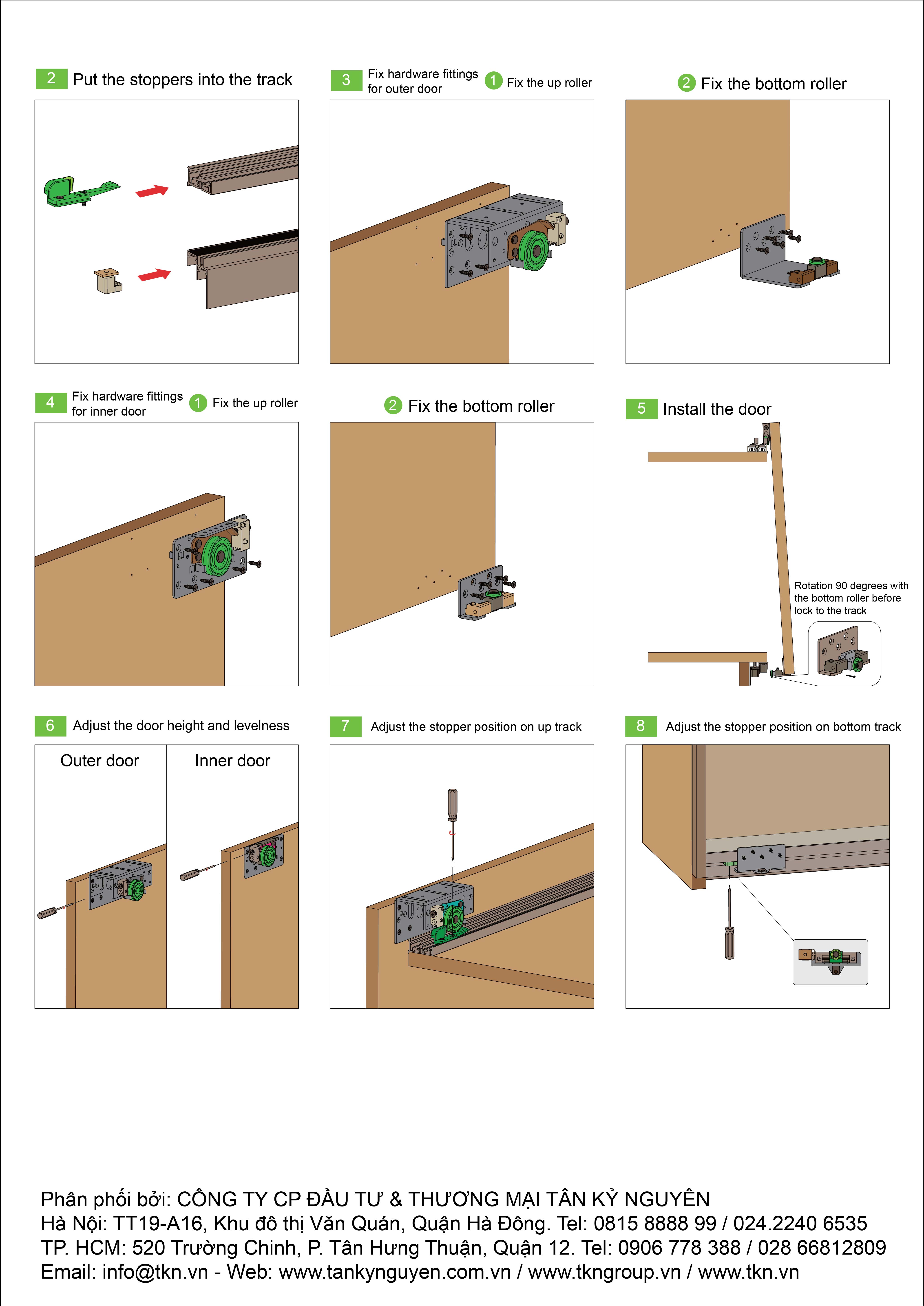 2 Put the stoppers into the track

3 Fix hardware fittings for outer door 1 Fix the up roller

2 Fix the bottom roller

4 Fix hardware fittings for inner door 1 Fix the up roller

2 Fix the bottom roller

5 Install the door

Rotation 90 degrees with the bottom roller before lock to the track

6 Adjust the door height and levelness

Outer door

Inner door

7 Adjust the stopper position on up track

8 Adjust the stopper position on bottom track

Phân phối bởi: CÔNG TY CP ĐẦU TƯ & THƯƠNG MẠI TÂN KỶ NGUYÊN
Hà Nội: TT19-A16, Khu đô thị Văn Quán, Quận Hà Đông. Tel: 0815 8888 99 / 024.2240 6535
TP. HCM: 520 Trường Chinh, P. Tân Hưng Thuận, Quận 12. Tel: 0906 778 388 / 028 66812809
Email: info@tkn.vn - Web: www.tankynguyen.com.vn / www.tkngroup.vn / www.tkn.vn